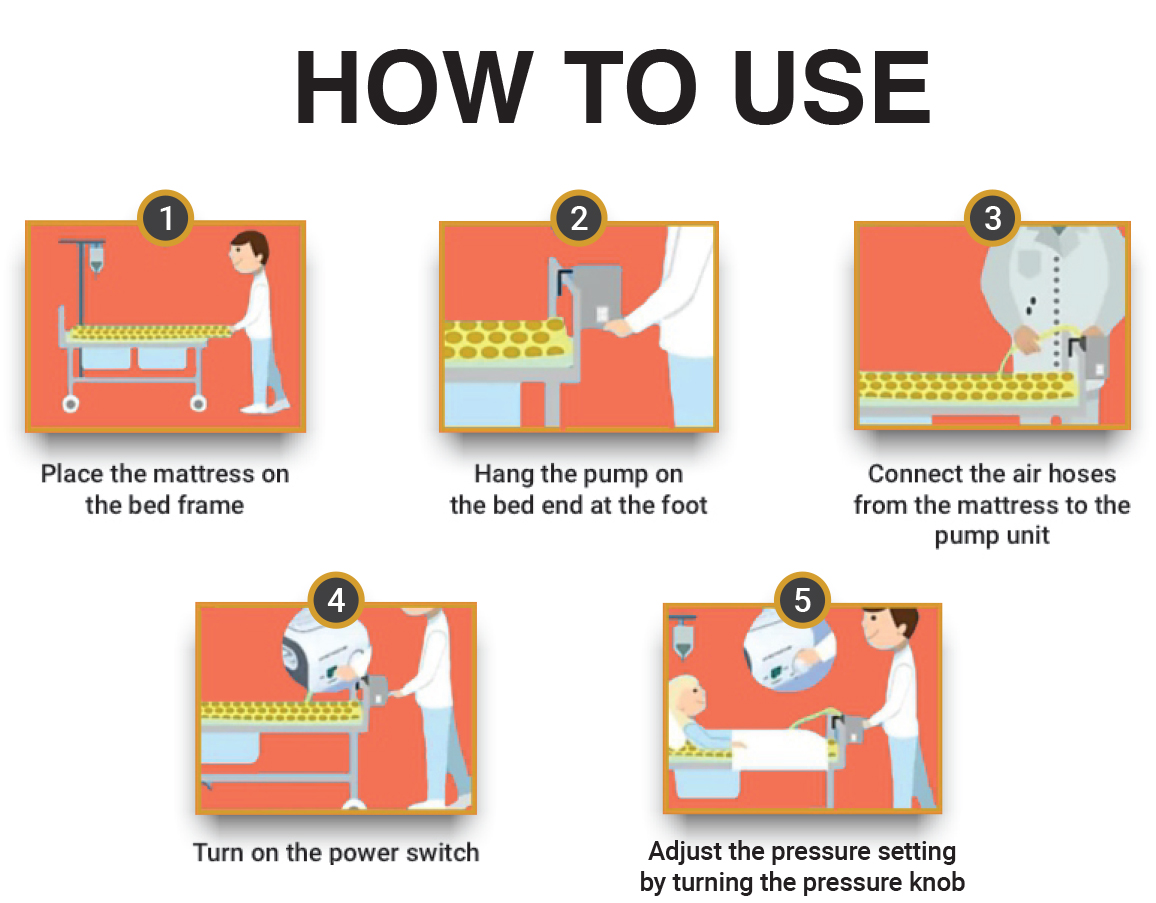 HOW TO USE

1

Place the mattress on the bed frame

2

Hang the pump on the bed end at the foot

3

Connect the air hoses from the mattress to the pump unit

4

Turn on the power switch

5

Adjust the pressure setting by turning the pressure knob